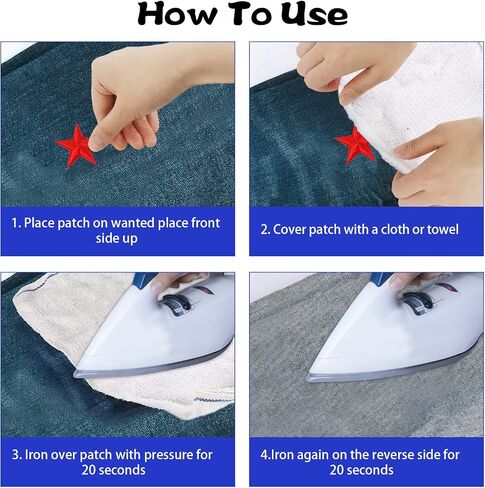 How To Use

1. Place patch on wanted place front side up

2. Cover patch with a cloth or towel

3. Iron over patch with pressure for 20 seconds

4.Iron again on the reverse side for 20 seconds