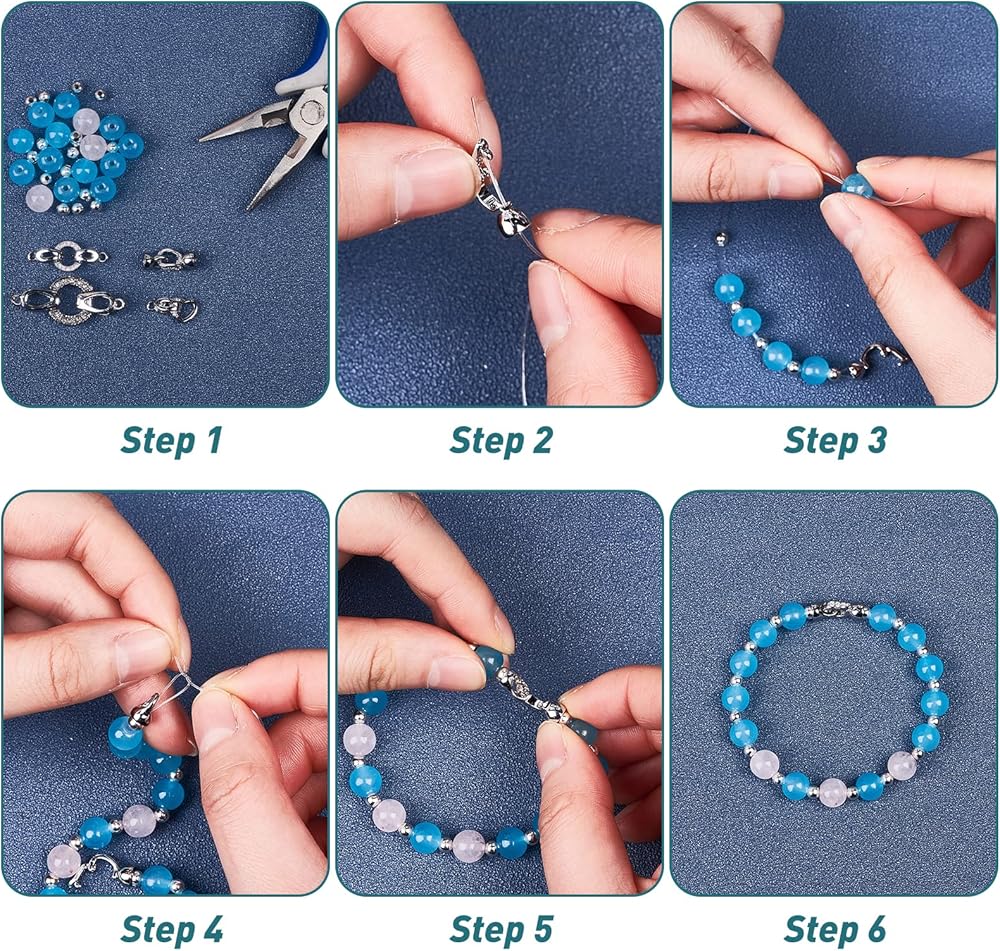 Step 1

Step 2

Step 3

Step 4

Step 5

Step 6