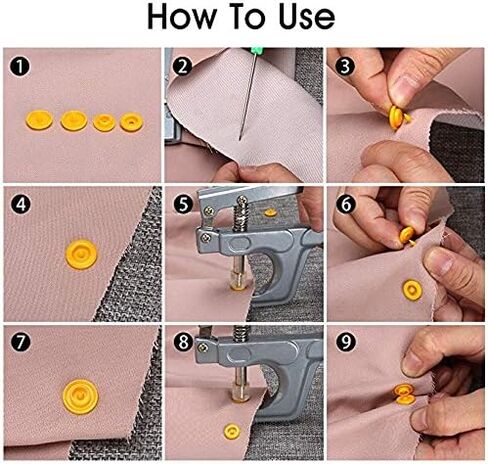 How To Use

1

2

3

4

5

6

7

8

9