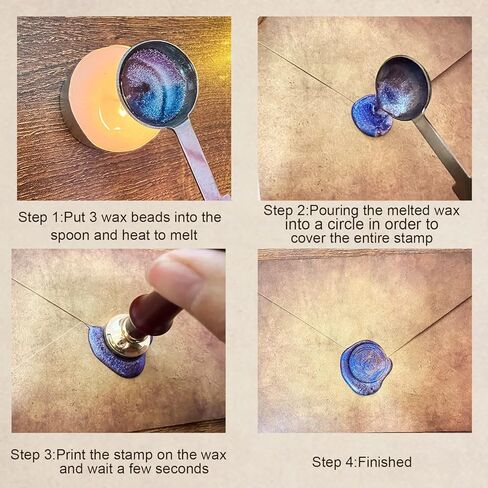 Step 1:Put 3 wax beads into the spoon and heat to melt

Step 2:Pouring the melted wax into a circle in order to cover the entire stamp

Step 3:Print the stamp on the wax and wait a few seconds

Step 4:Finished