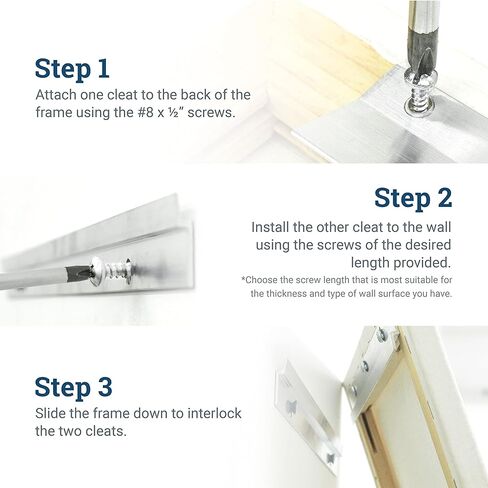 Step 1

Attach one cleat to the back of the frame using the #8 x ½" screws.

Step 2

Install the other cleat to the wall using the screws of the desired length provided.

*Choose the screw length that is most suitable for the thickness and type of wall surface you have.

Step 3

Slide the frame down to interlock the two cleats.