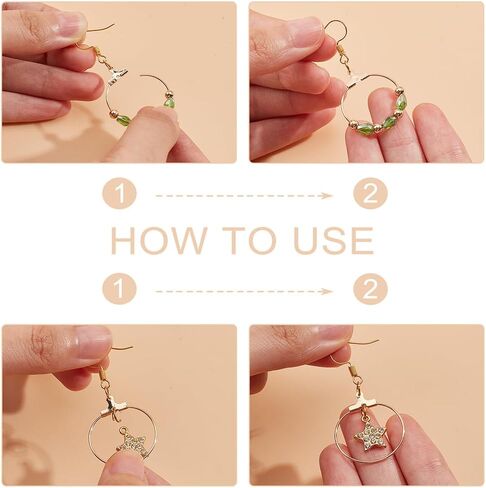 1

2

HOW TO USE

1

2