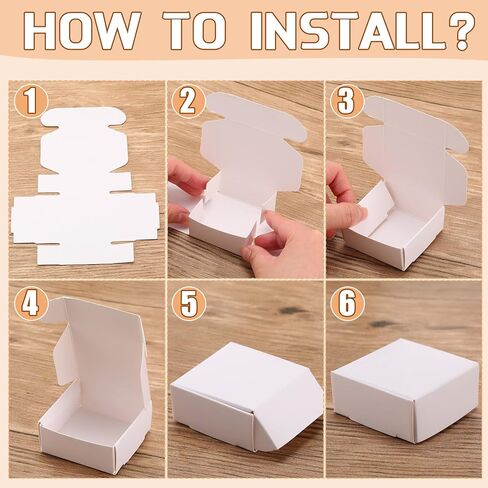 HOW TO INSTALL?

1

2

3

4

5

6