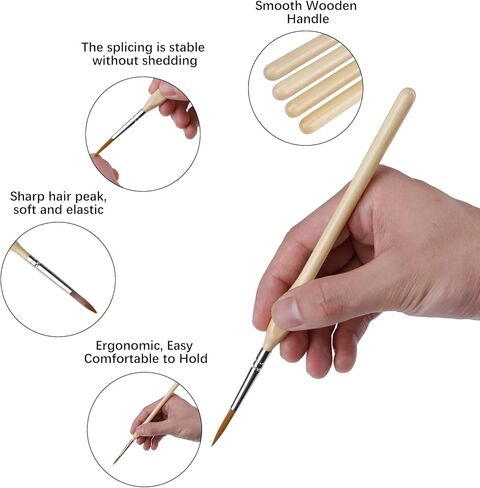 Smooth Wooden Handle

The splicing is stable without shedding

Sharp hair peak, soft and elastic

Ergonomic, Easy Comfortable to Hold