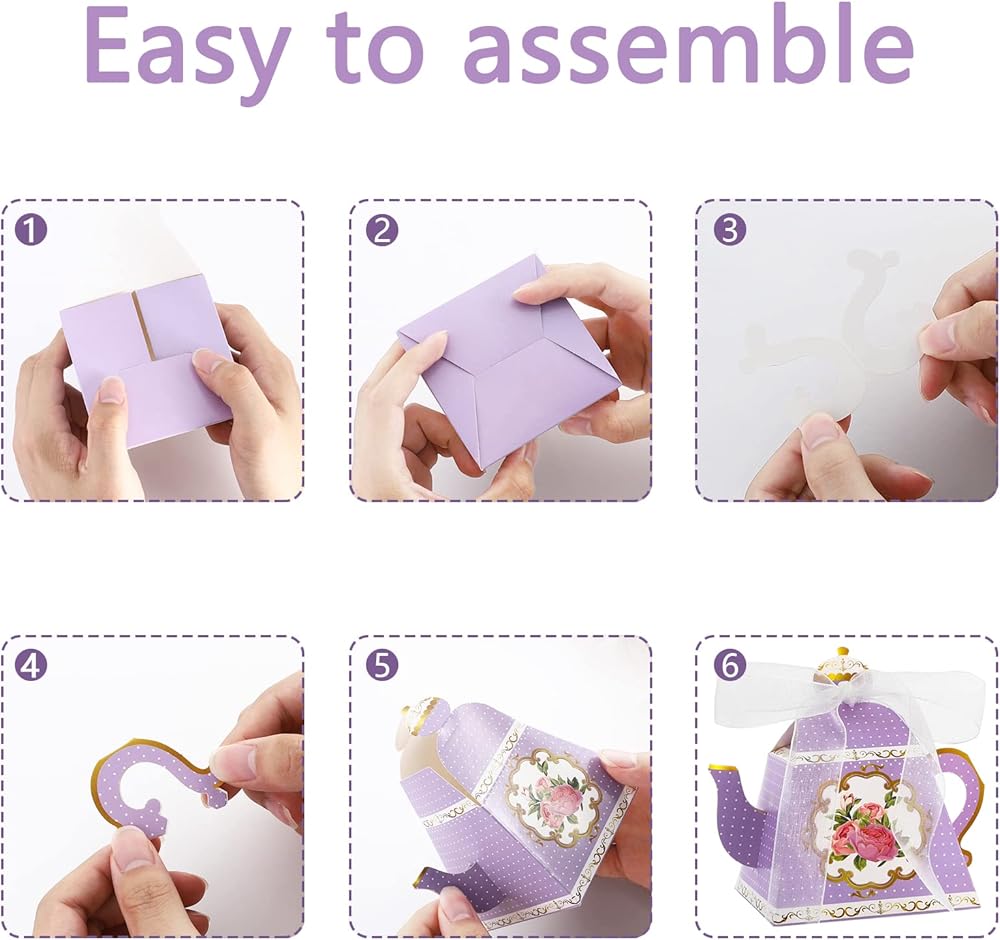 Easy to assemble

1

2

3

4

5

6