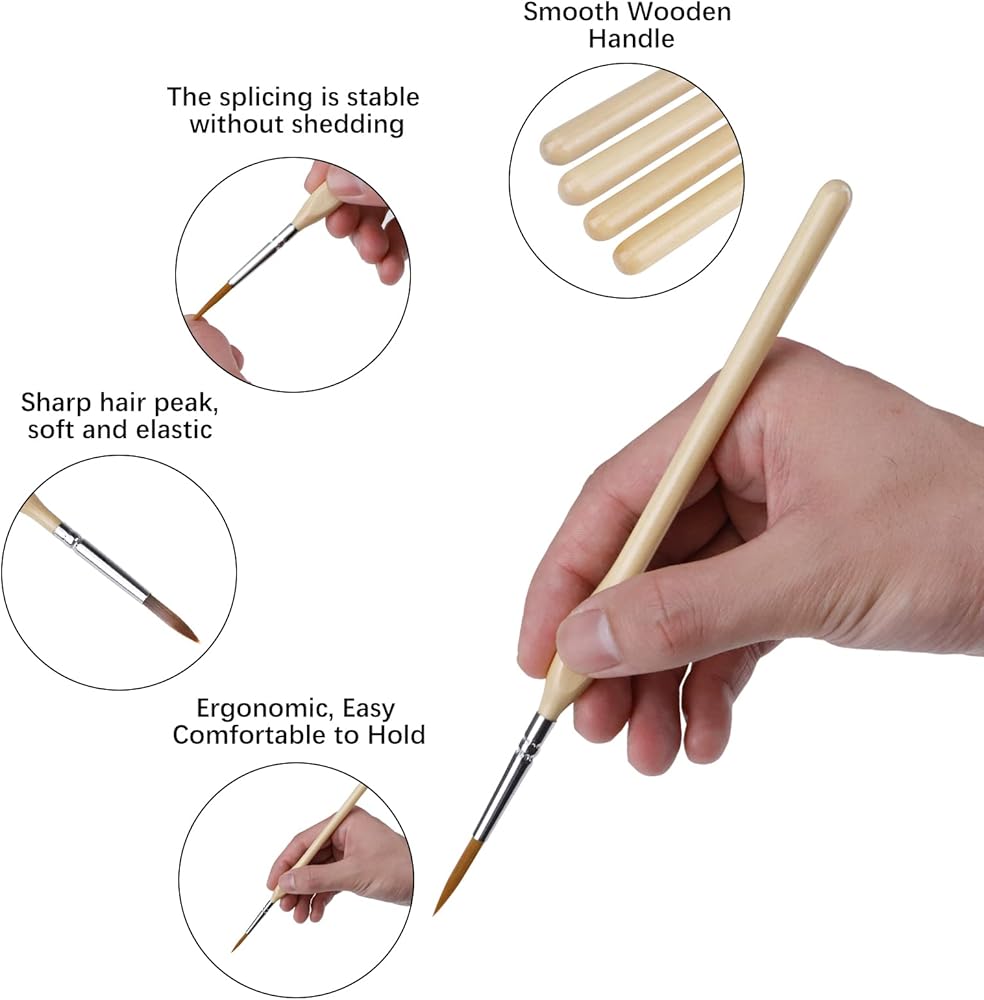 Smooth Wooden Handle

The splicing is stable without shedding

Sharp hair peak, soft and elastic

Ergonomic, Easy Comfortable to Hold