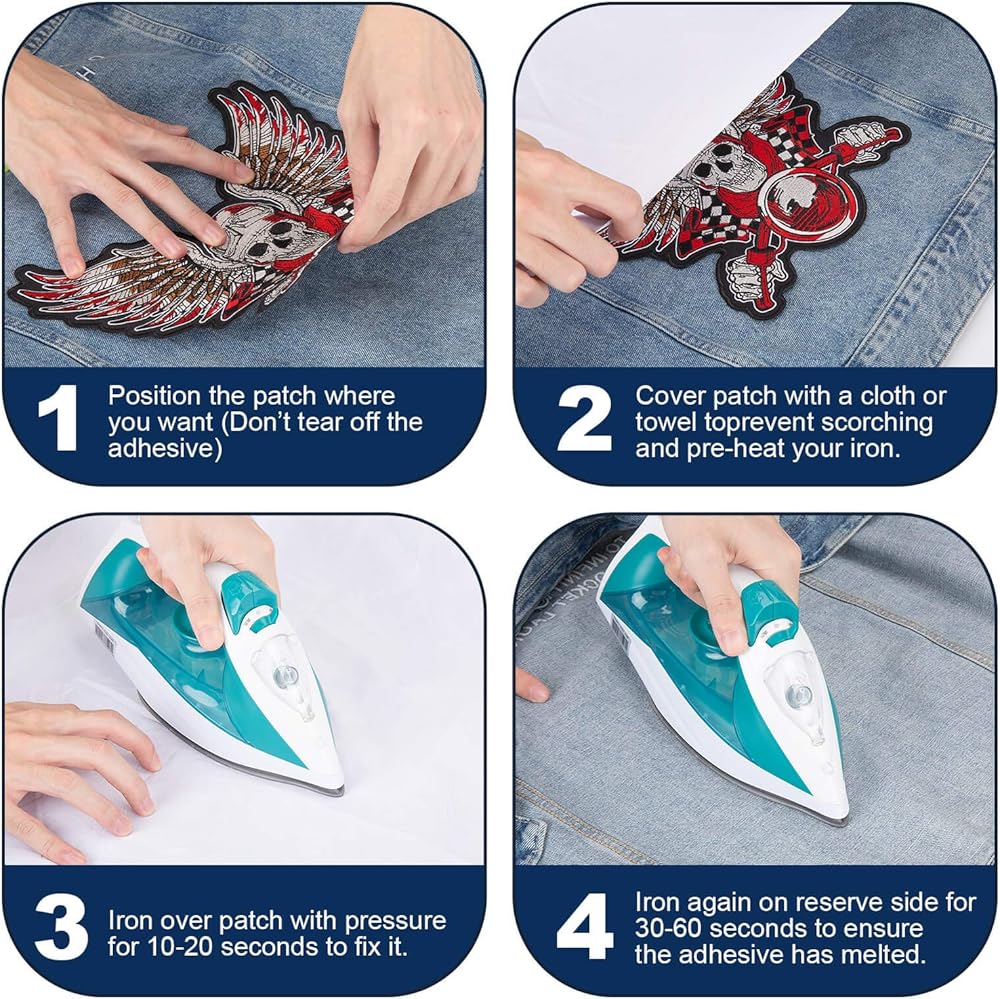 1 Position the patch where you want (Don't tear off the adhesive)

2 Cover patch with a cloth or towel toprevent scorching and pre-heat your iron.

3 Iron over patch with pressure for 10-20 seconds to fix it.

4 Iron again on reserve side for 30-60 seconds to ensure the adhesive has melted.