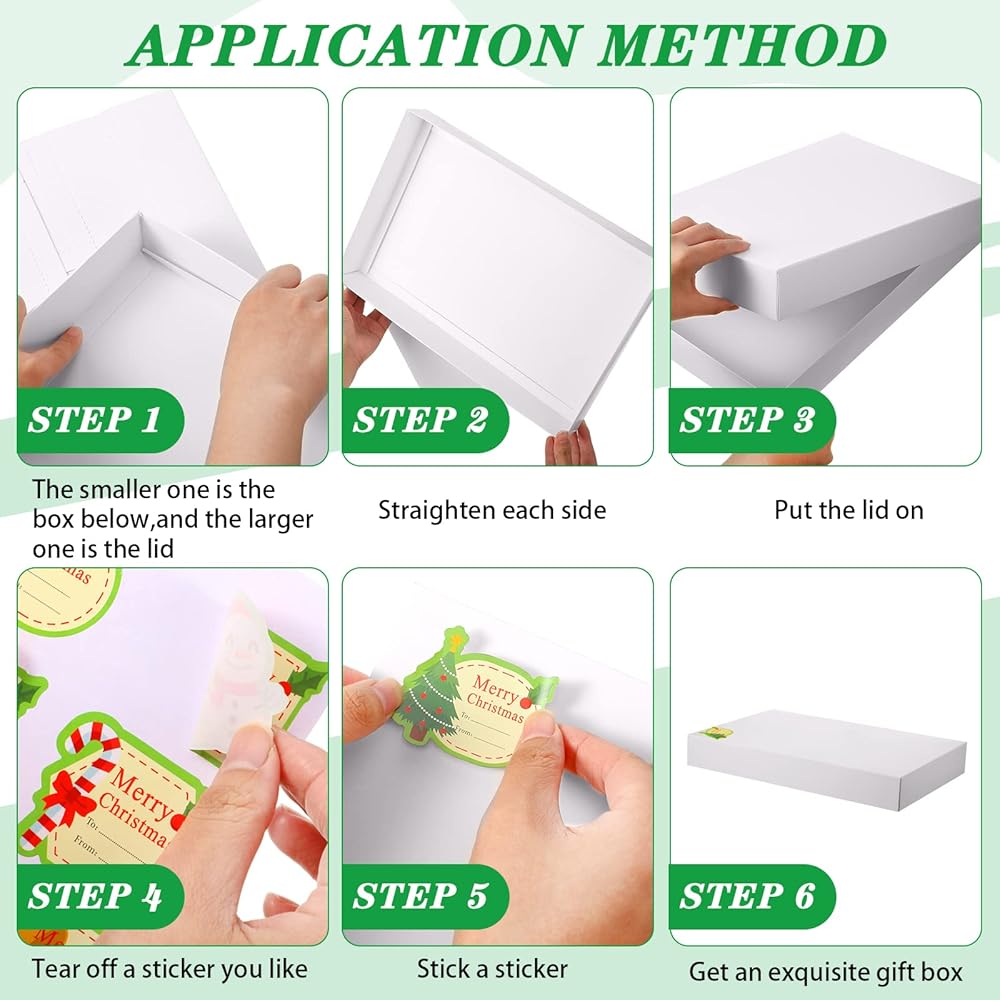 APPLICATION METHOD

STEP 1

The smaller one is the box below,and the larger one is the lid

STEP 2

Straighten each side

STEP 3

Put the lid on

Merry Christmas
To:
From:

STEP 4

Tear off a sticker you like

Merry Christmas
To:
From:

STEP 5

Stick a sticker

STEP 6

Get an exquisite gift box