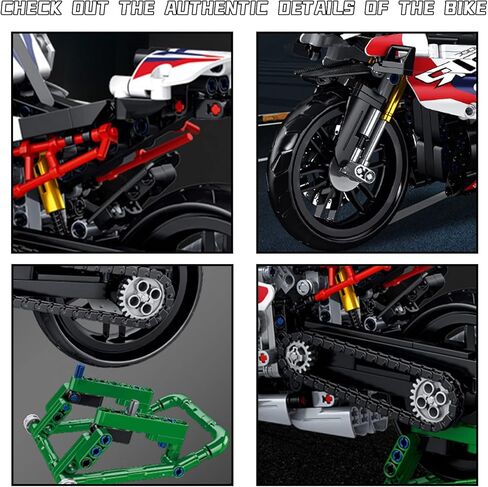 CHECK OUT THE AUTHENTIC DETAILS OF THE BIKE