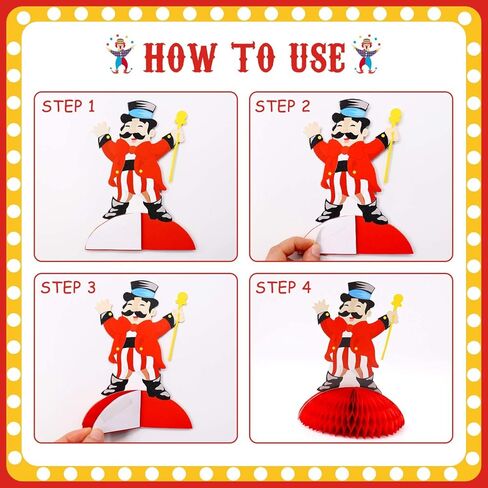 HOW TO USE

STEP 1

STEP 2

STEP 3

STEP 4