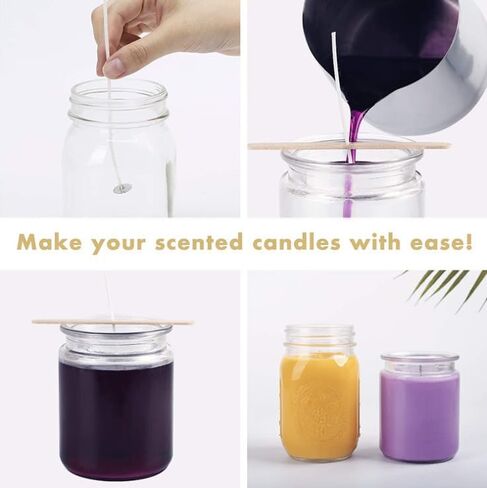 Make your scented candles with ease!