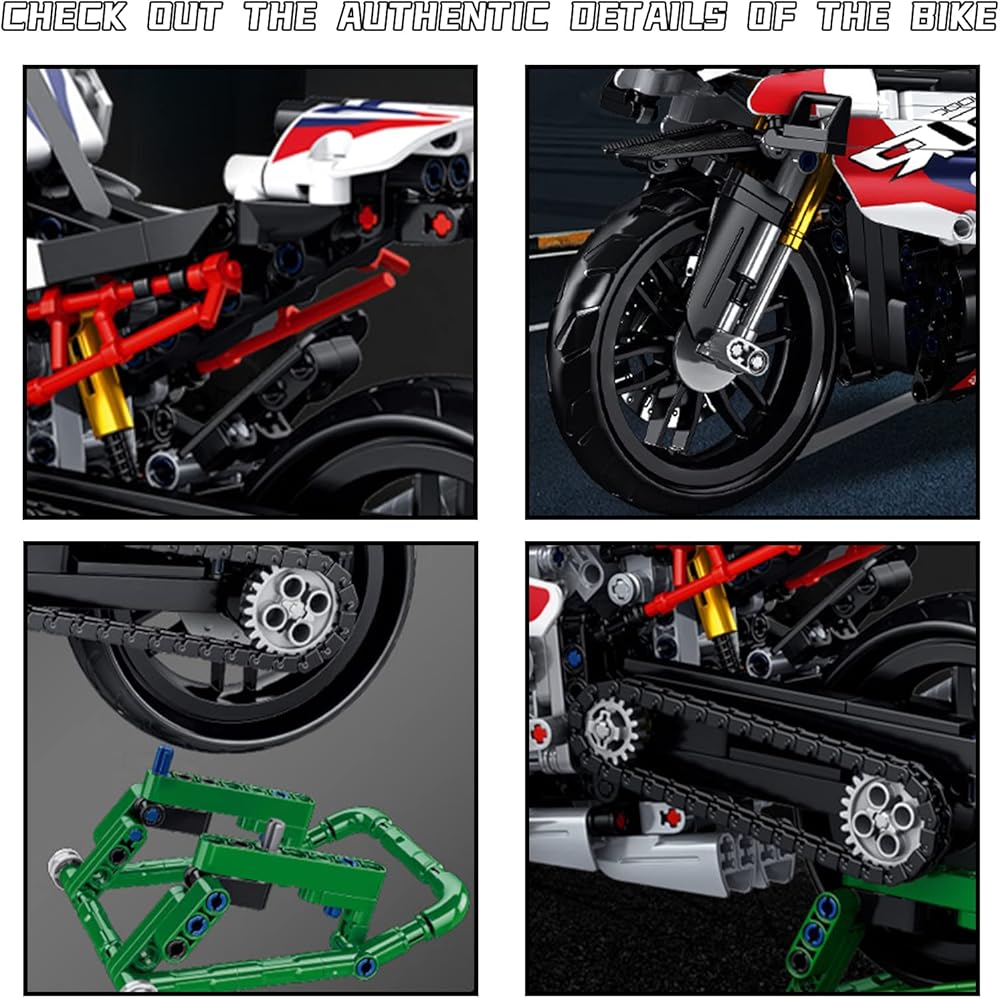 CHECK OUT THE AUTHENTIC DETAILS OF THE BIKE