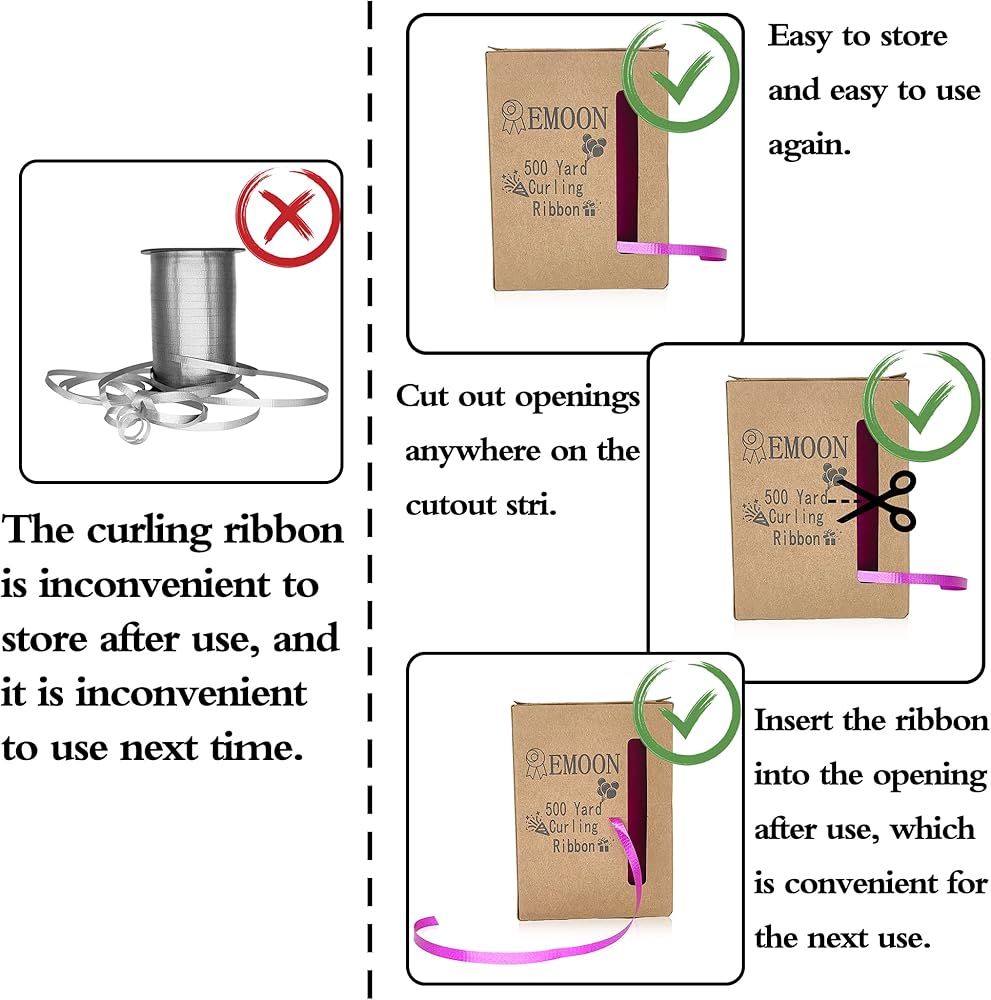 The curling ribbon is inconvenient to store after use, and it is inconvenient to use next time.

EMOON
500 Yard
Curling
Ribbon

Easy to store and easy to use again.

Cut out openings anywhere on the cutout stri.

EMOON
500 Yard
Curling
Ribbon

EMOON
500 Yard
Curling
Ribbon

Insert the ribbon into the opening after use, which is convenient for the next use.