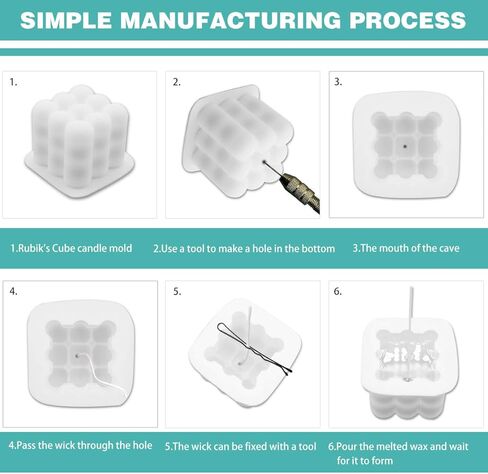 SIMPLE MANUFACTURING PROCESS

1.

2.

3.

1.Rubik's Cube candle mold

2.Use a tool to make a hole in the bottom

3.The mouth of the cave

4.

5.

6.

4.Pass the wick through the hole

5.The wick can be fixed with a tool

6.Pour the melted wax and wait for it to form