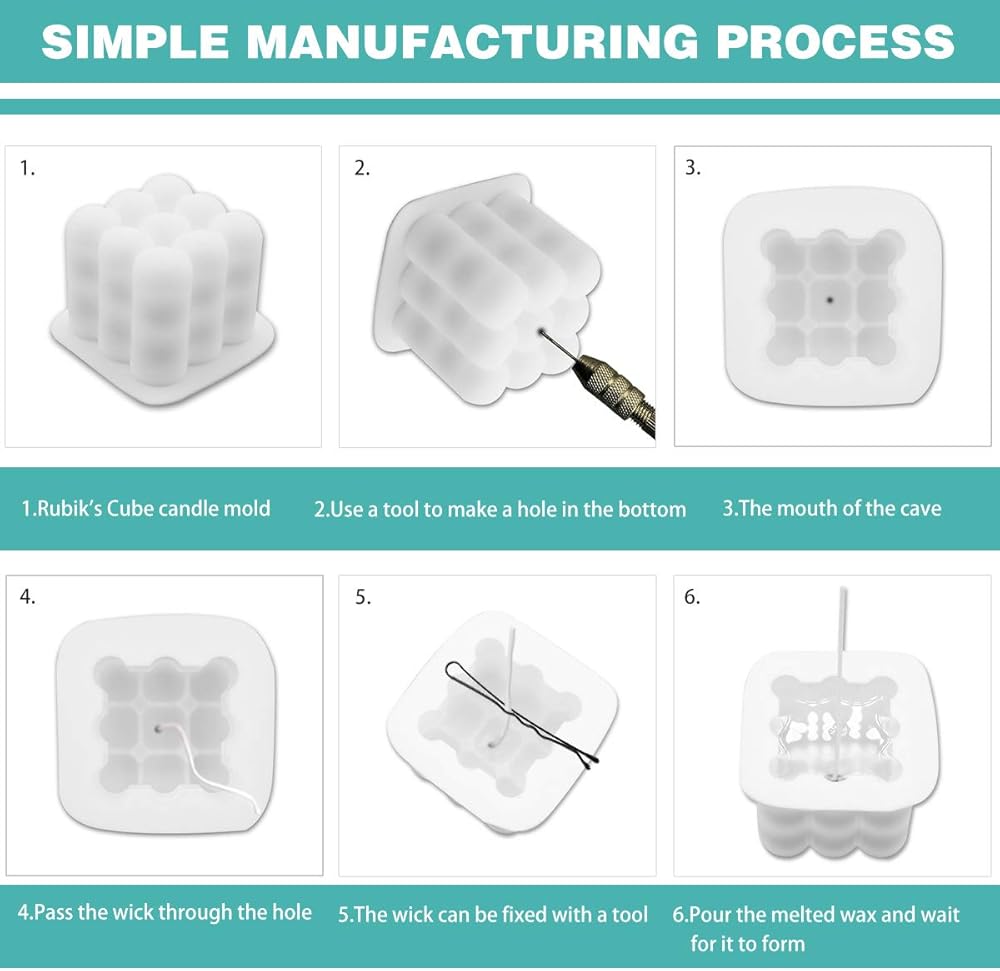 SIMPLE MANUFACTURING PROCESS

1.

2.

3.

1.Rubik's Cube candle mold

2.Use a tool to make a hole in the bottom

3.The mouth of the cave

4.

5.

6.

4.Pass the wick through the hole

5.The wick can be fixed with a tool

6.Pour the melted wax and wait for it to form