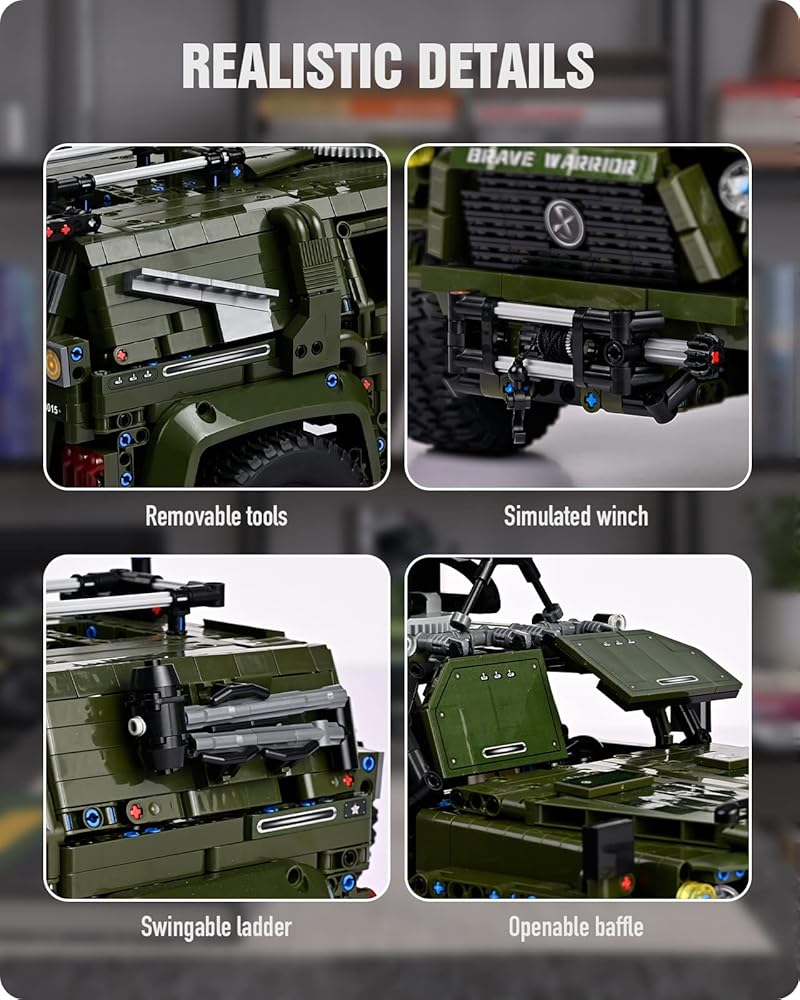 REALISTIC DETAILS

BRAVE WARRIOR

Removable tools

Simulated winch

Swingable ladder

Openable baffle