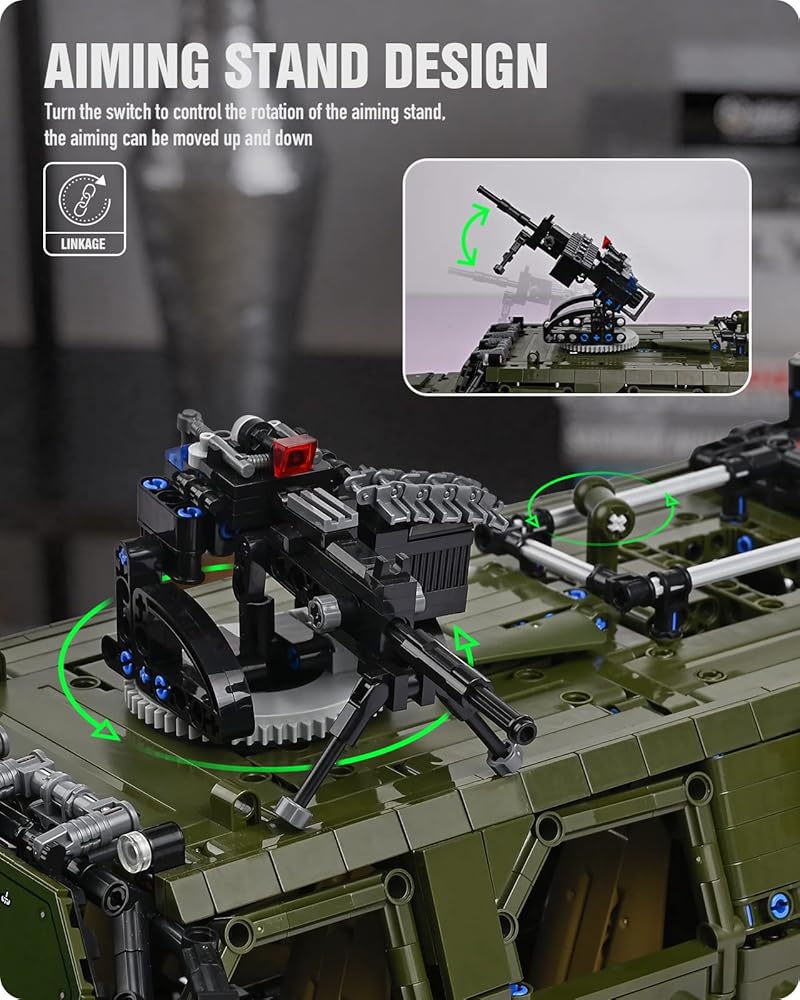 AIMING STAND DESIGN

Turn the switch to control the rotation of the aiming stand, the aiming can be moved up and down

LINKAGE