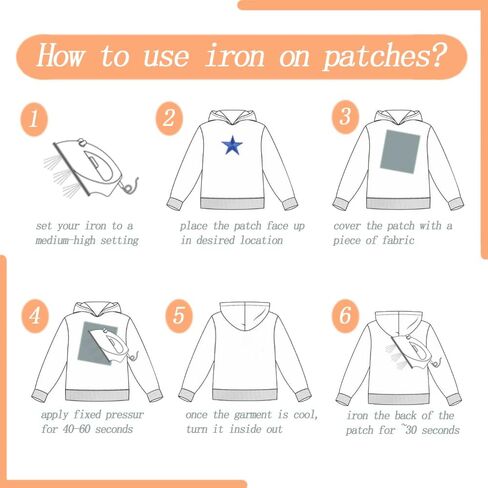 How to use iron on patches?

1

set your iron to a medium-high setting

2

place the patch face up in desired location

3

cover the patch with a piece of fabric

4

apply fixed pressur for 40-60 seconds

5

once the garment is cool, turn it inside out

6

iron the back of the patch for ~30 seconds