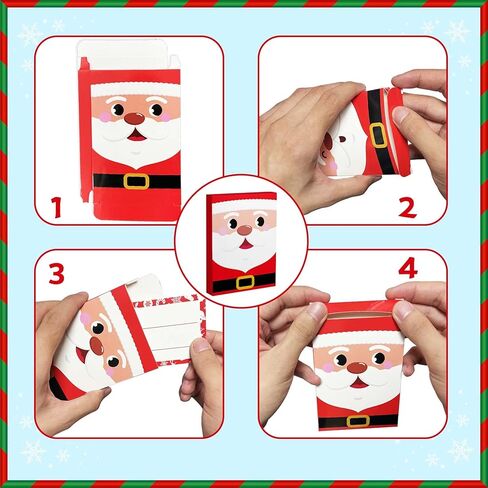 1

2

3

4