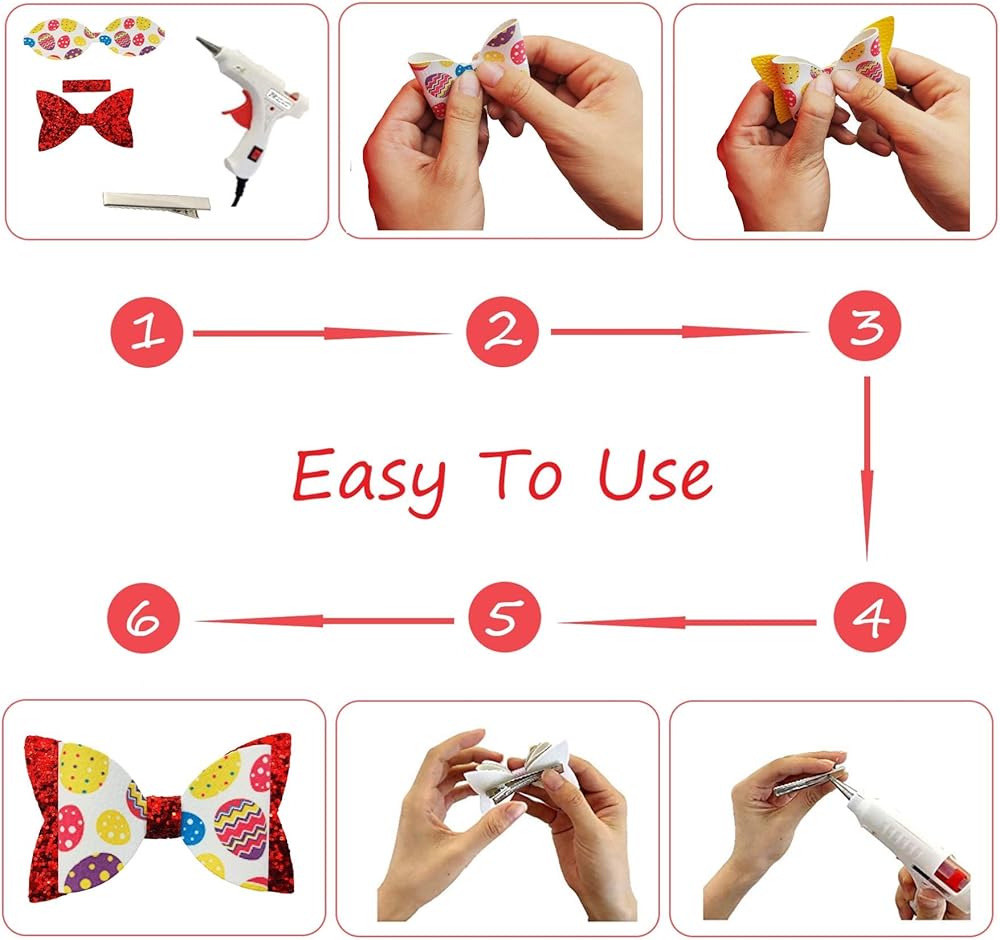 1

2

3

Easy To Use

6

5

4