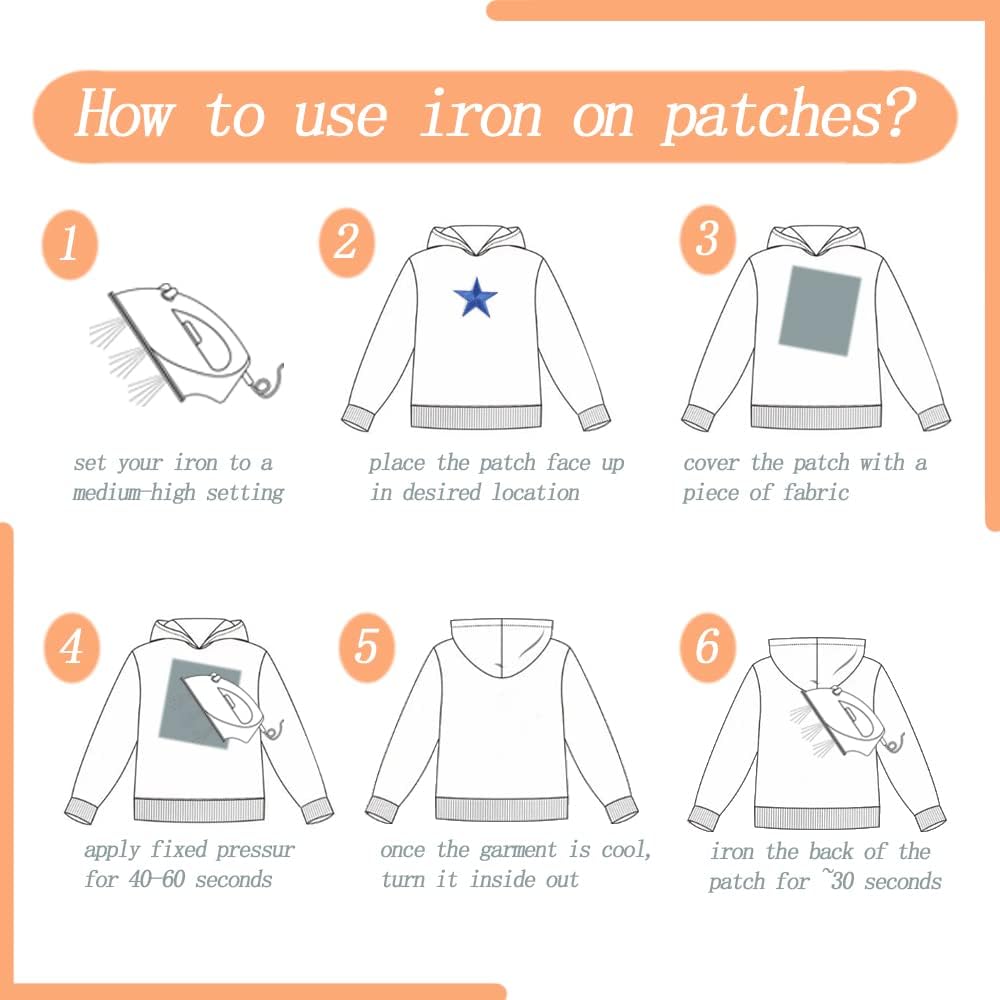 How to use iron on patches?

1

set your iron to a medium-high setting

2

place the patch face up in desired location

3

cover the patch with a piece of fabric

4

apply fixed pressur for 40-60 seconds

5

once the garment is cool, turn it inside out

6

iron the back of the patch for ~30 seconds