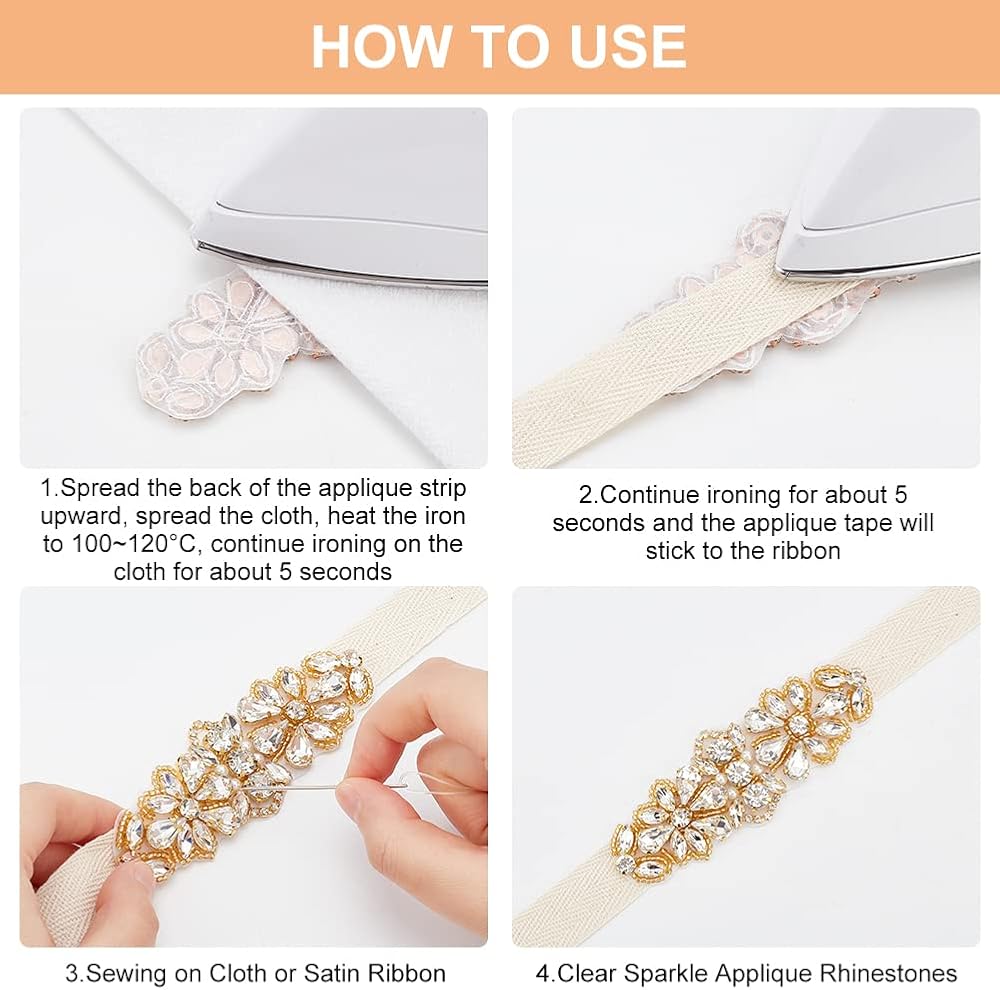 HOW TO USE

1.Spread the back of the applique strip upward, spread the cloth, heat the iron to 100~120°C, continue ironing on the cloth for about 5 seconds

2.Continue ironing for about 5 seconds and the applique tape will stick to the ribbon

3.Sewing on Cloth or Satin Ribbon

4.Clear Sparkle Applique Rhinestones