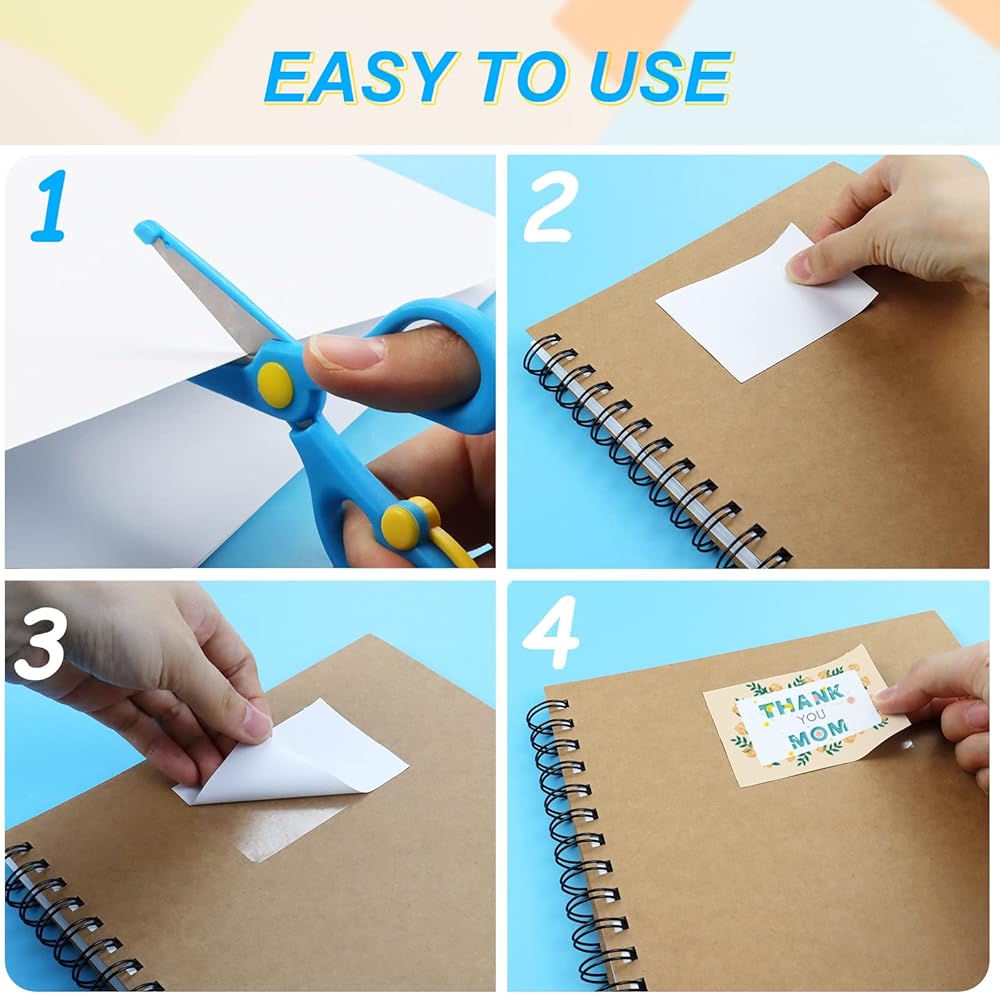 EASY TO USE

1

2

3

4

THANK YOU MOM