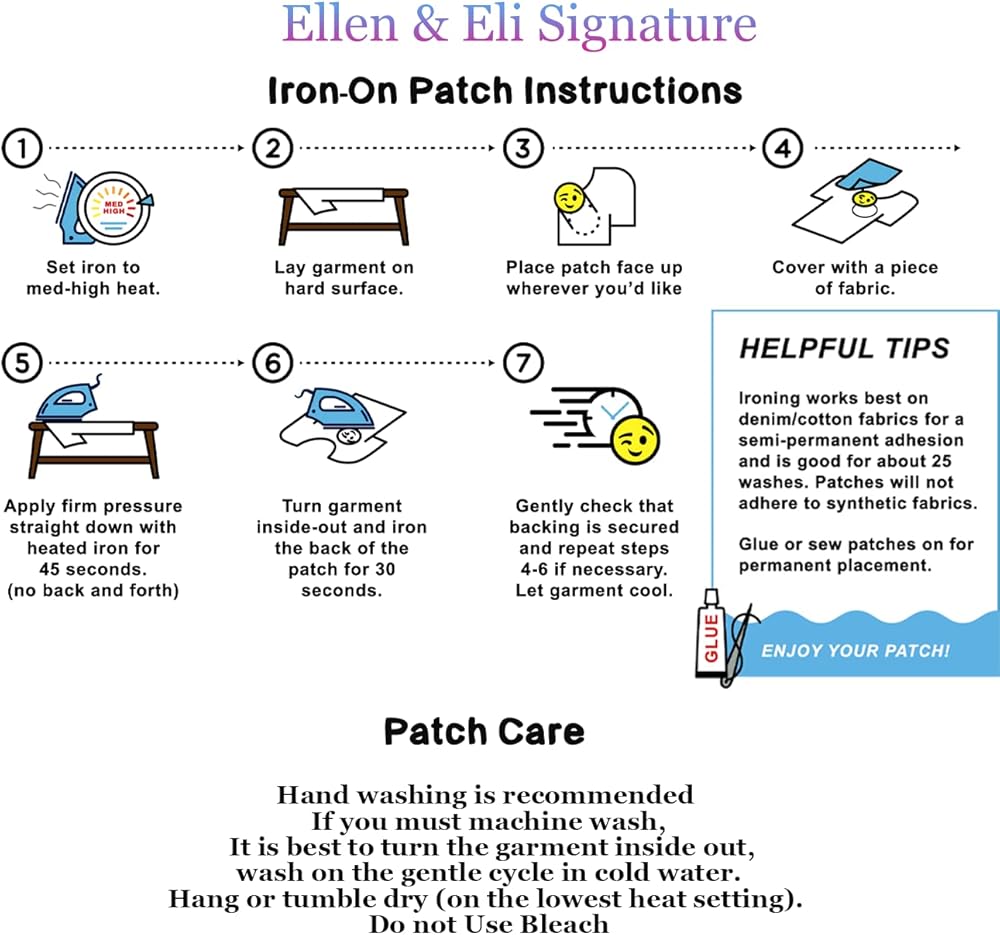 Ellen & Eli Signature

Iron-On Patch Instructions

1

MED HIGH

Set iron to med-high heat.

2

Lay garment on hard surface.

3

Place patch face up wherever you'd like

4

Cover with a piece of fabric.

5

Apply firm pressure straight down with heated iron for 45 seconds. (no back and forth)

6

Turn garment inside-out and iron the back of the patch for 30 seconds.

7

Gently check that backing is secured and repeat steps 4-6 if necessary. Let garment cool.

HELPFUL TIPS

Ironing works best on denim/cotton fabrics for a semi-permanent adhesion and is good for about 25 washes. Patches will not adhere to synthetic fabrics.

Glue or sew patches on for permanent placement.

GLUE

ENJOY YOUR PATCH!

Patch Care

Hand washing is recommended
If you must machine wash,
It is best to turn the garment inside out,
wash on the gentle cycle in cold water.
Hang or tumble dry (on the lowest heat setting).
Do not Use Bleach