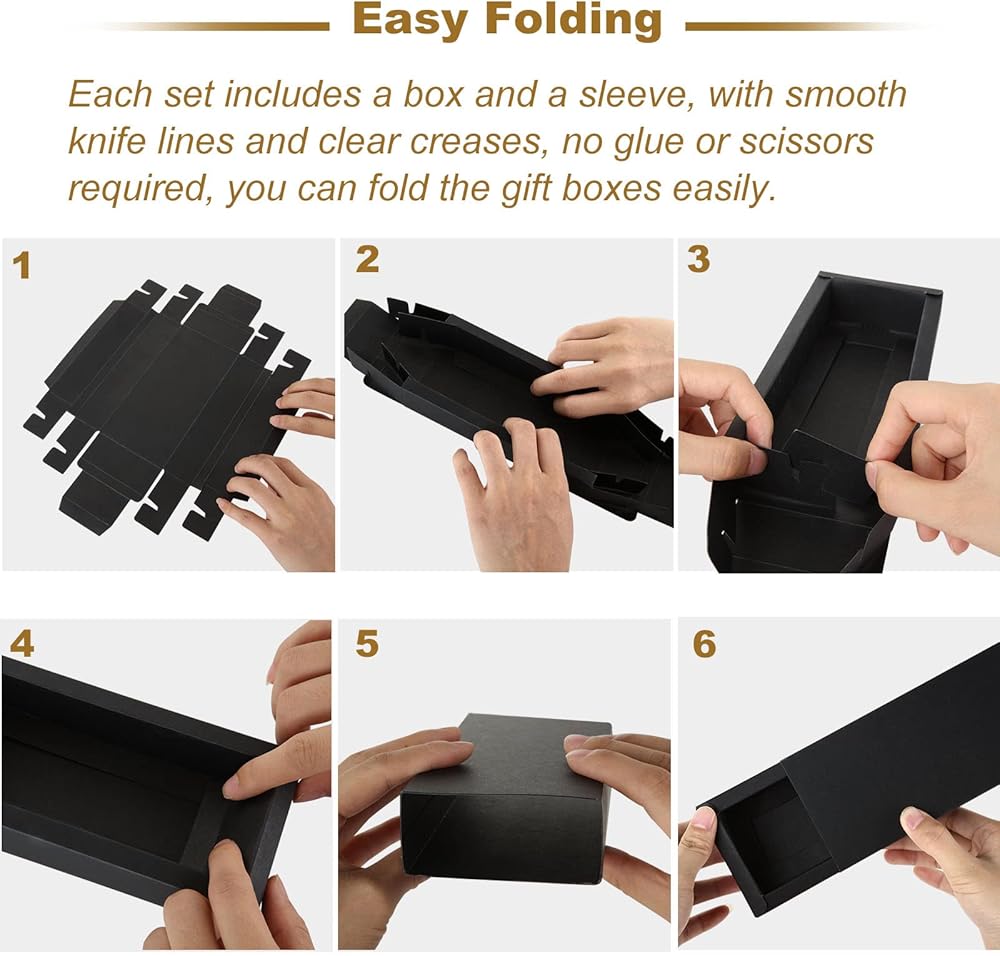 Easy Folding

Each set includes a box and a sleeve, with smooth knife lines and clear creases, no glue or scissors required, you can fold the gift boxes easily.

1

2

3

4

5

6