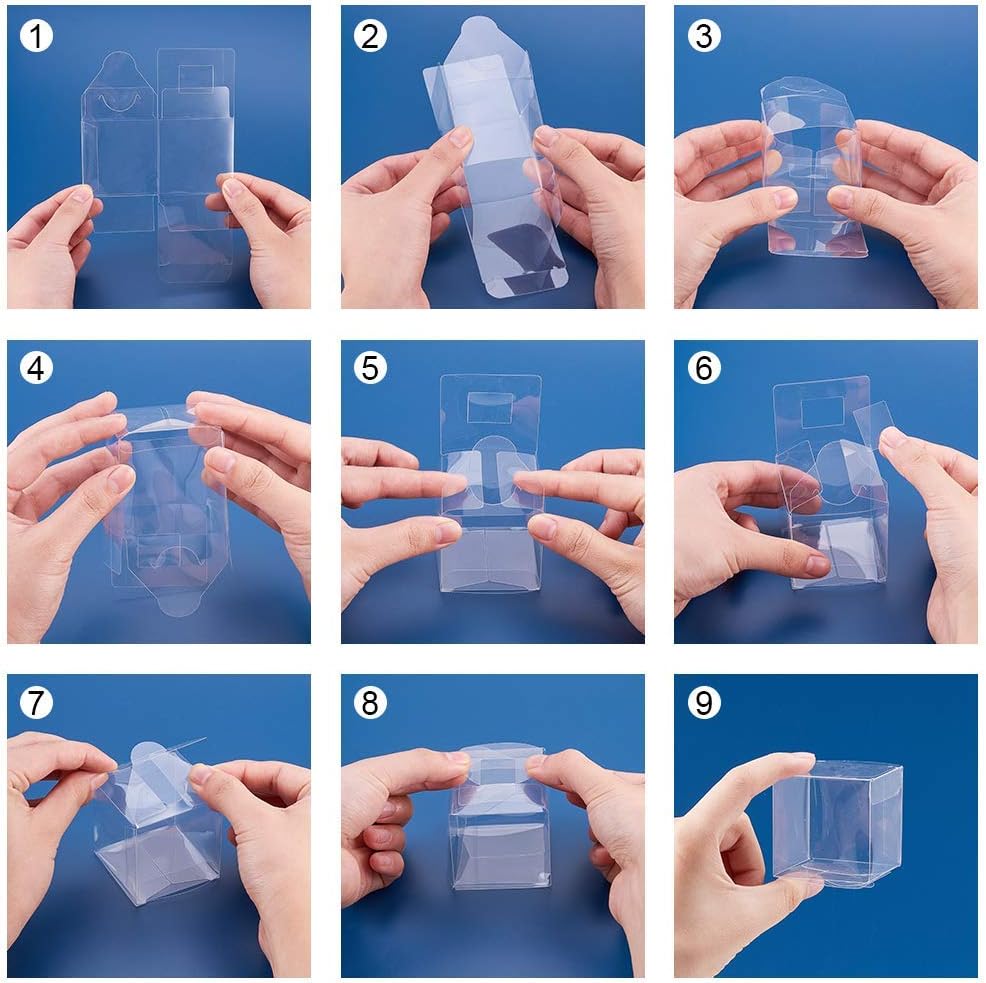 1

2

3

4

5

6

7

8

9