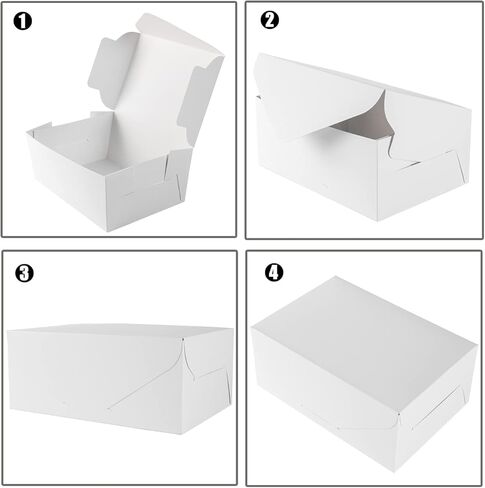 ❶

❷

❸

❹