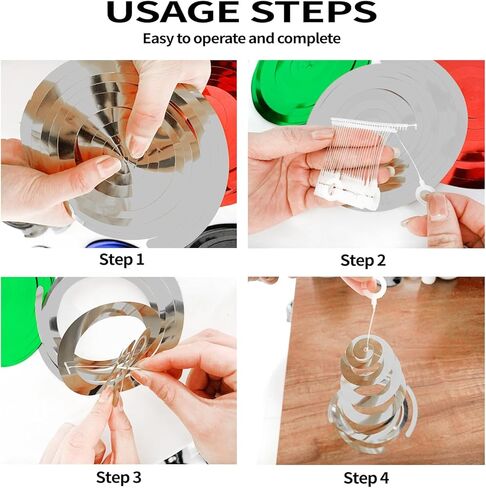 USAGE STEPS

Easy to operate and complete

Step 1

Step 2

Step 3

Step 4