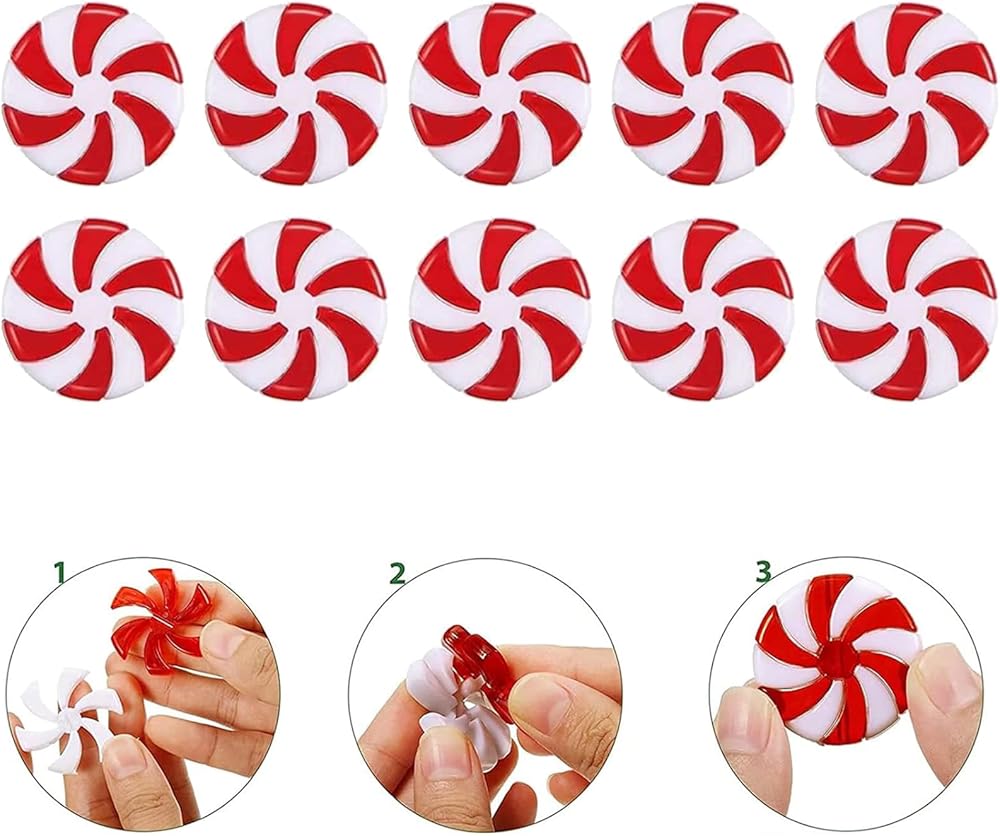 1

2

3