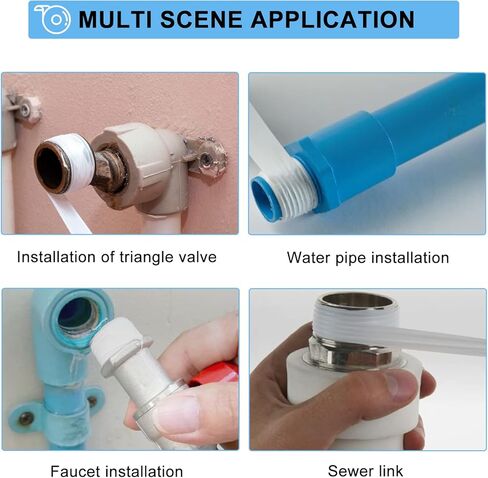 MULTI SCENE APPLICATION

Installation of triangle valve

Water pipe installation

Faucet installation

Sewer link