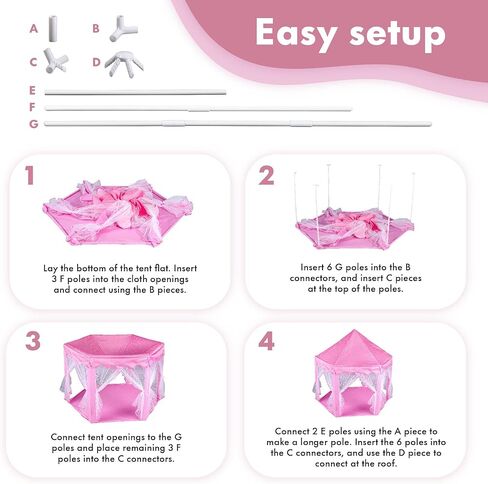 Easy setup

A B
C D
E
F
G

1

Lay the bottom of the tent flat. Insert 3 F poles into the cloth openings and connect using the B pieces.

2

Insert 6 G poles into the B connectors, and insert C pieces at the top of the poles.

3

Connect tent openings to the G poles and place remaining 3 F poles into the C connectors.

4

Connect 2 E poles using the A piece to make a longer pole. Insert the 6 poles into the C connectors, and use the D piece to connect at the roof.