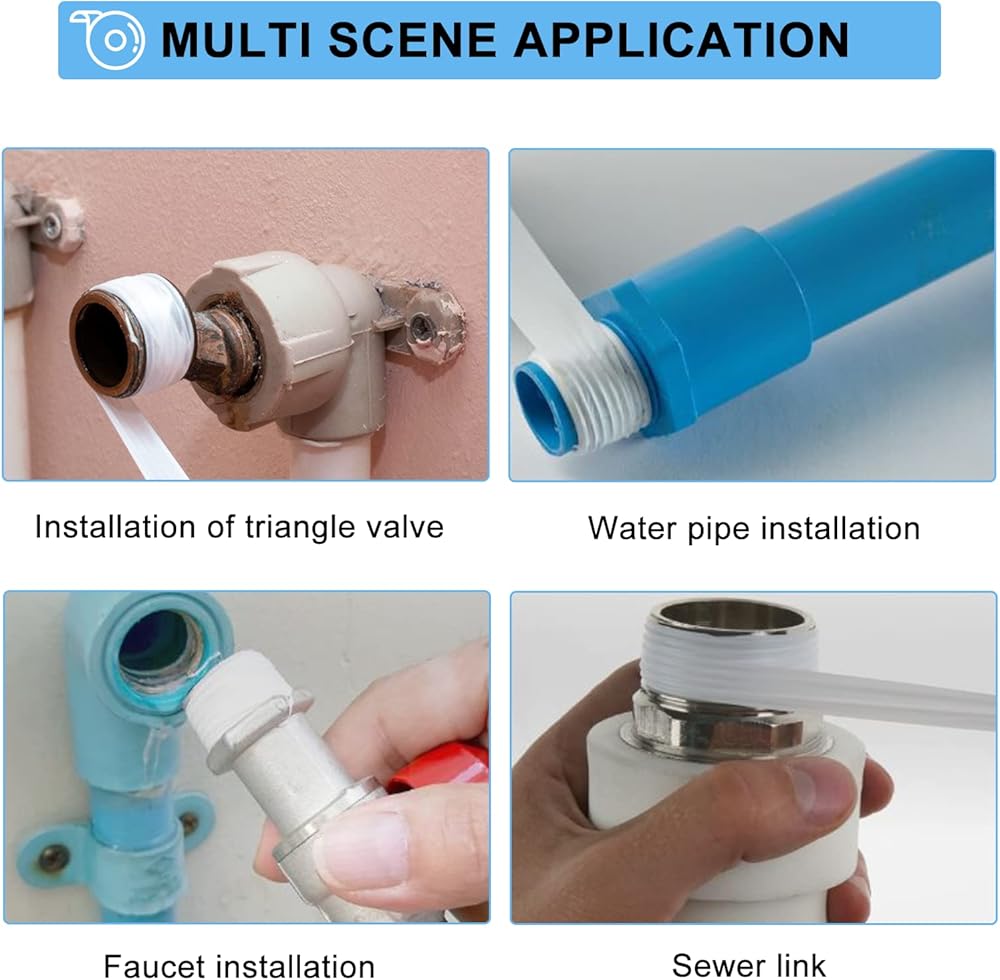 MULTI SCENE APPLICATION

Installation of triangle valve

Water pipe installation

Faucet installation

Sewer link