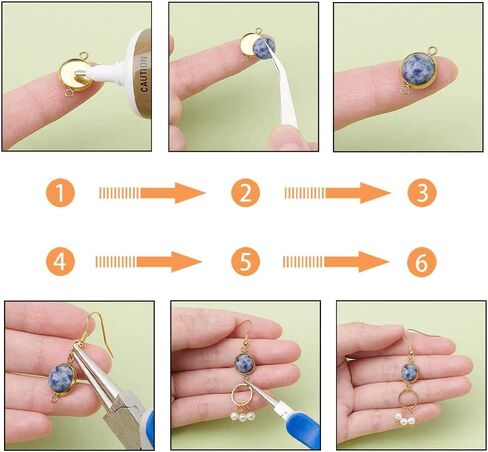 CAUTION

1
2
3

4
5
6