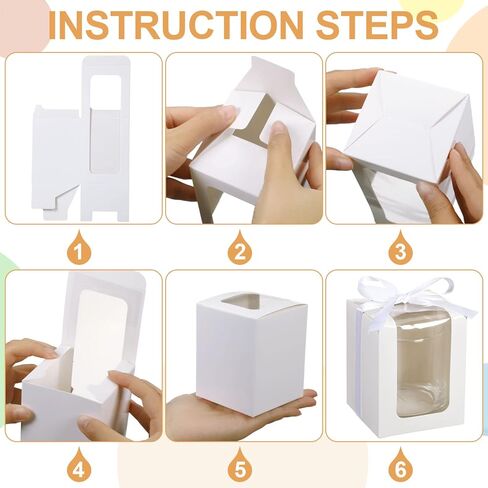 INSTRUCTION STEPS

1

2

3

4

5

6