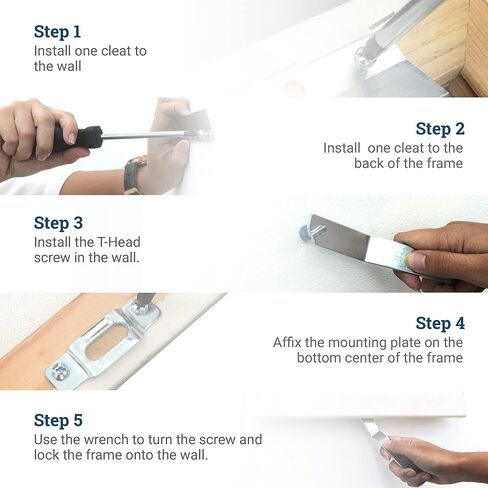 Step 1
Install one cleat to the wall

Step 2
Install  one cleat to the back of the frame

Step 3
Install the T-Head screw in the wall.

Step 4
Affix the mounting plate on the bottom center of the frame

Step 5
Use the wrench to turn the screw and lock the frame onto the wall.