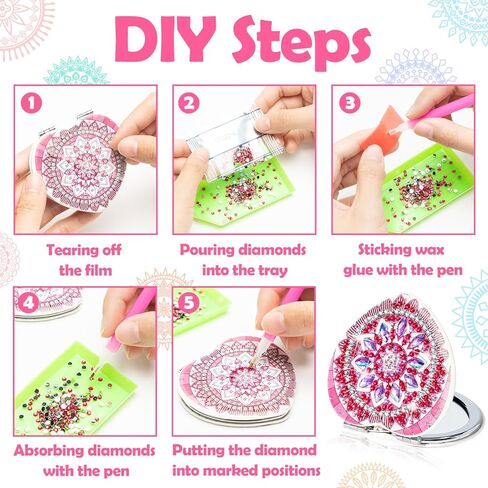 DIY Steps

1

Tearing off the film

2

Pouring diamonds into the tray

3

Sticking wax glue with the pen

4

Absorbing diamonds with the pen

5

Putting the diamond into marked positions