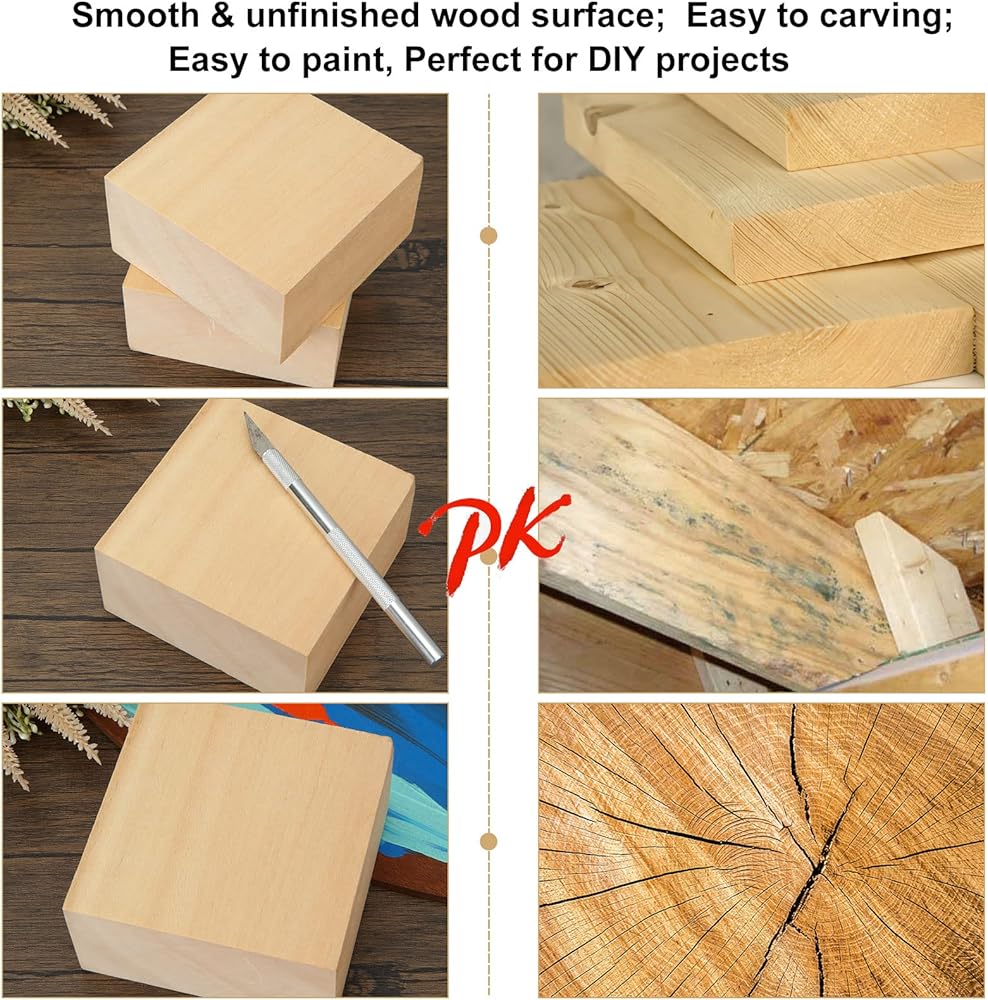 Smooth & unfinished wood surface; Easy to carving; Easy to paint, Perfect for DIY projects

PK