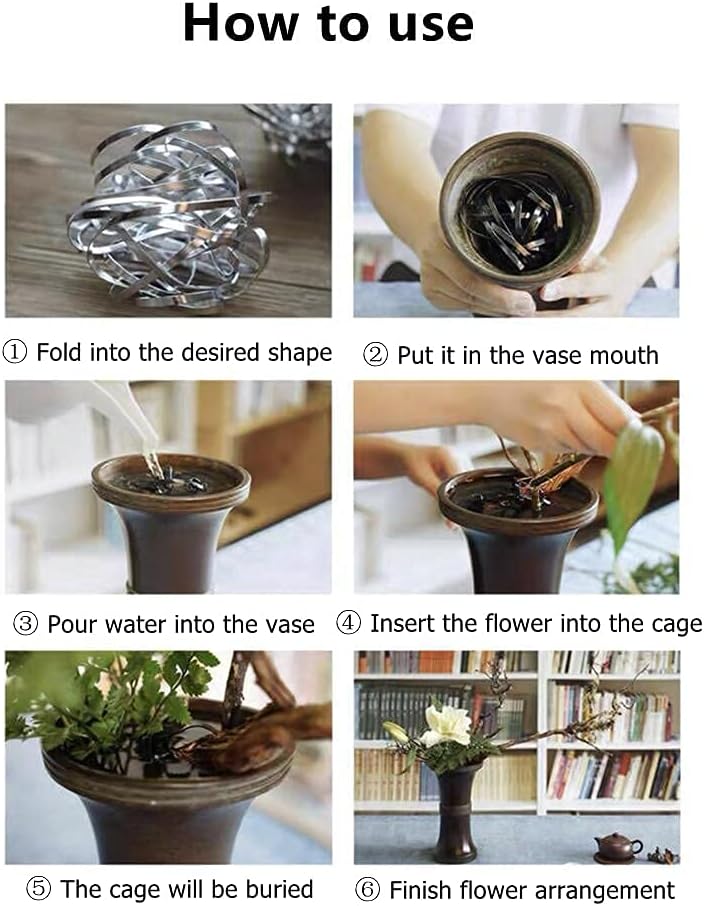 How to use

① Fold into the desired shape

② Put it in the vase mouth

③ Pour water into the vase

④ Insert the flower into the cage

⑤ The cage will be buried

⑥ Finish flower arrangement