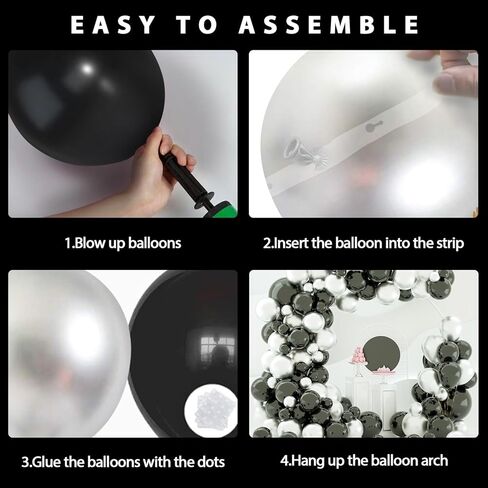 EASY TO ASSEMBLE

1.Blow up balloons

2.Insert the balloon into the strip

3.Glue the balloons with the dots

4.Hang up the balloon arch