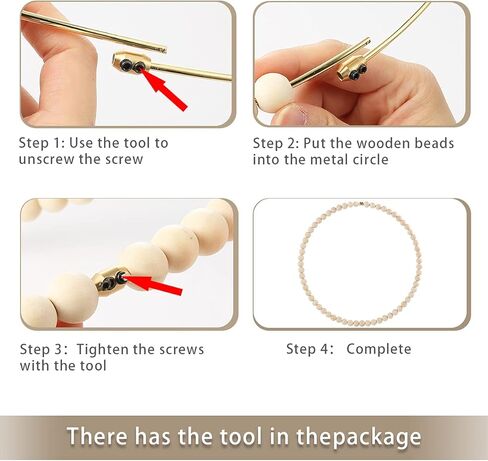 Step 1: Use the tool to unscrew the screw

Step 2: Put the wooden beads into the metal circle

Step 3: Tighten the screws with the tool

Step 4: Complete

There has the tool in thepackage