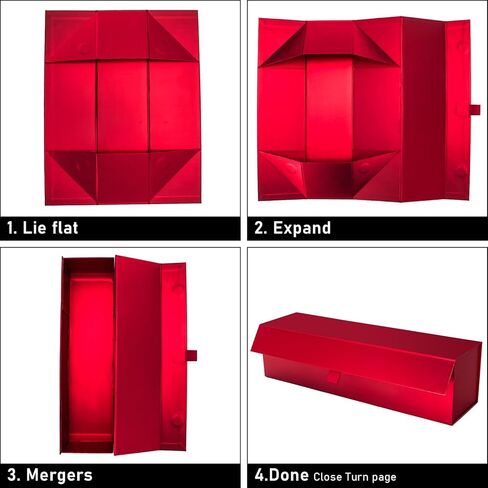 1. Lie flat

2. Expand

3. Mergers

4.Done Close Turn page