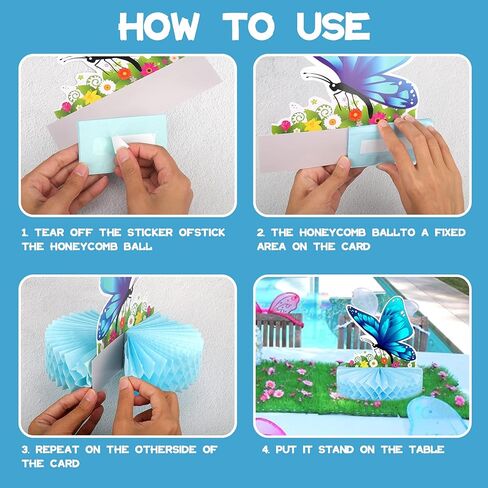 HOW TO USE

1. TEAR OFF THE STICKER OFSTICK THE HONEYCOMB BALL

2. THE HONEYCOMB BALLTO A FIXED AREA ON THE CARD

3. REPEAT ON THE OTHERSIDE OF THE CARD

4. PUT IT STAND ON THE TABLE