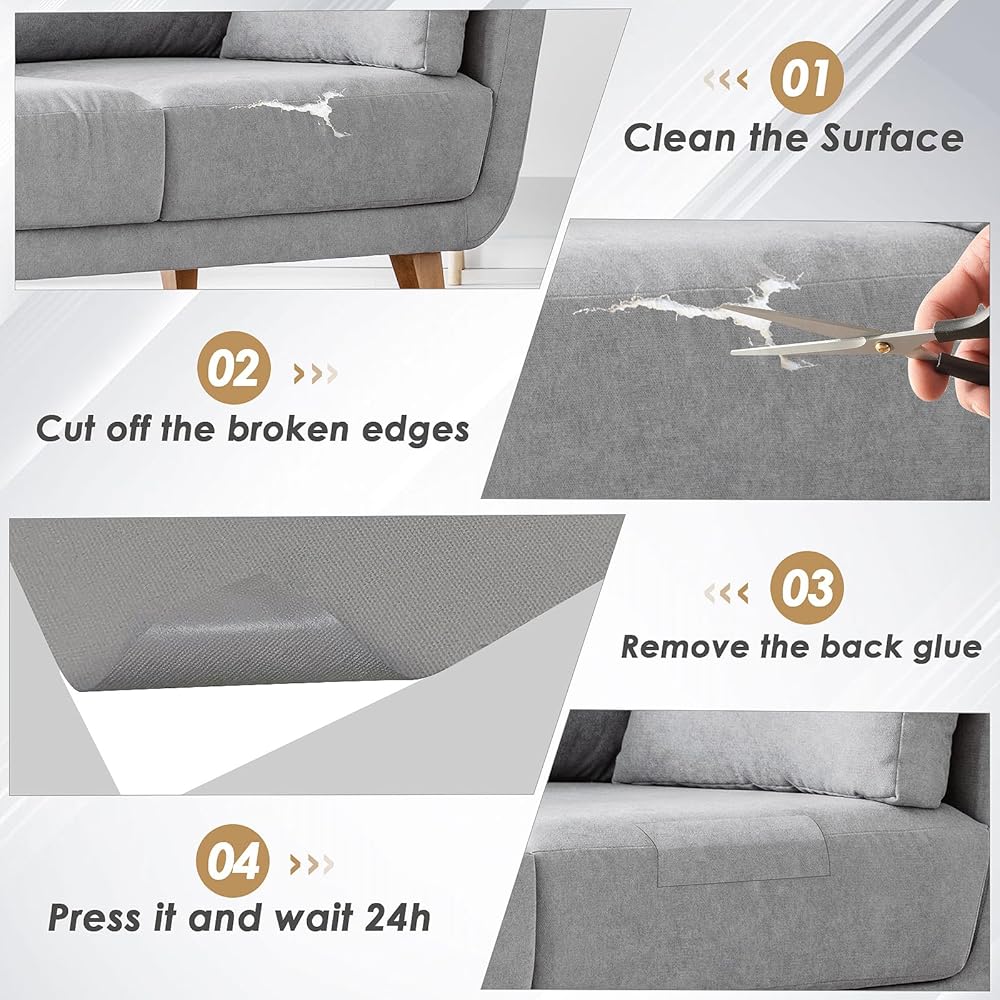 01
Clean the Surface

02
Cut off the broken edges

03
Remove the back glue

04
Press it and wait 24h