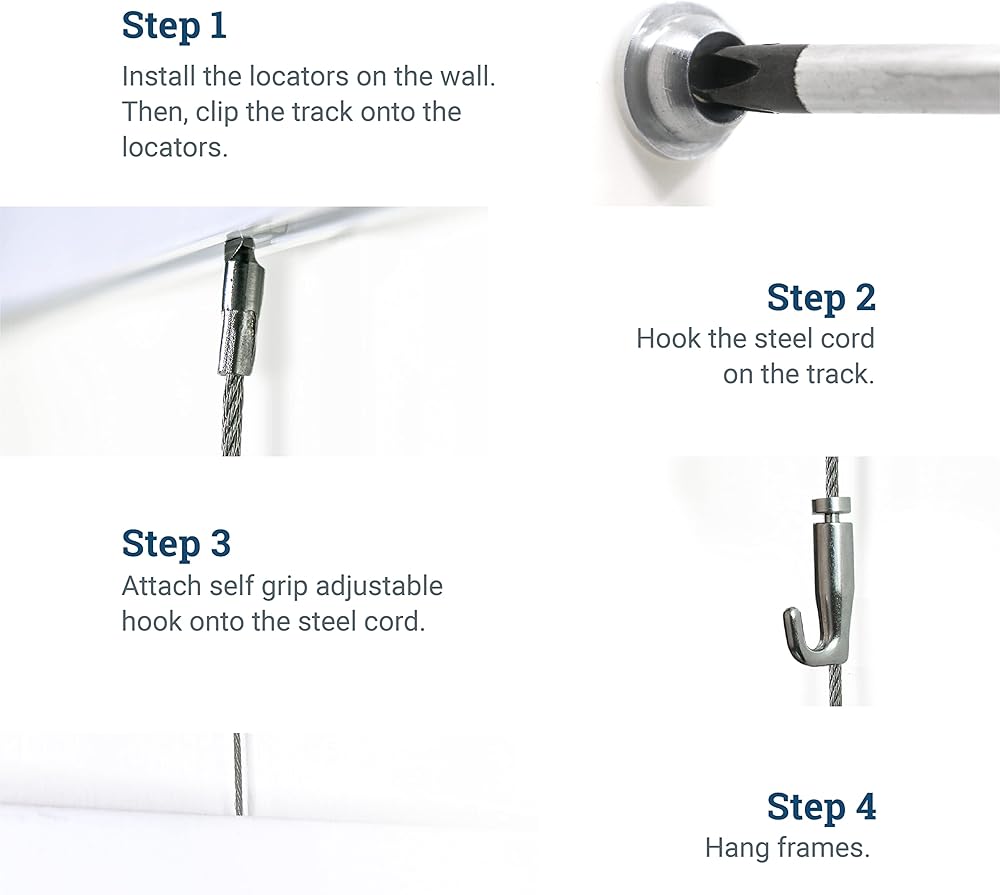 Step 1
Install the locators on the wall. Then, clip the track onto the locators.

Step 2
Hook the steel cord on the track.

Step 3
Attach self grip adjustable hook onto the steel cord.

Step 4
Hang frames.