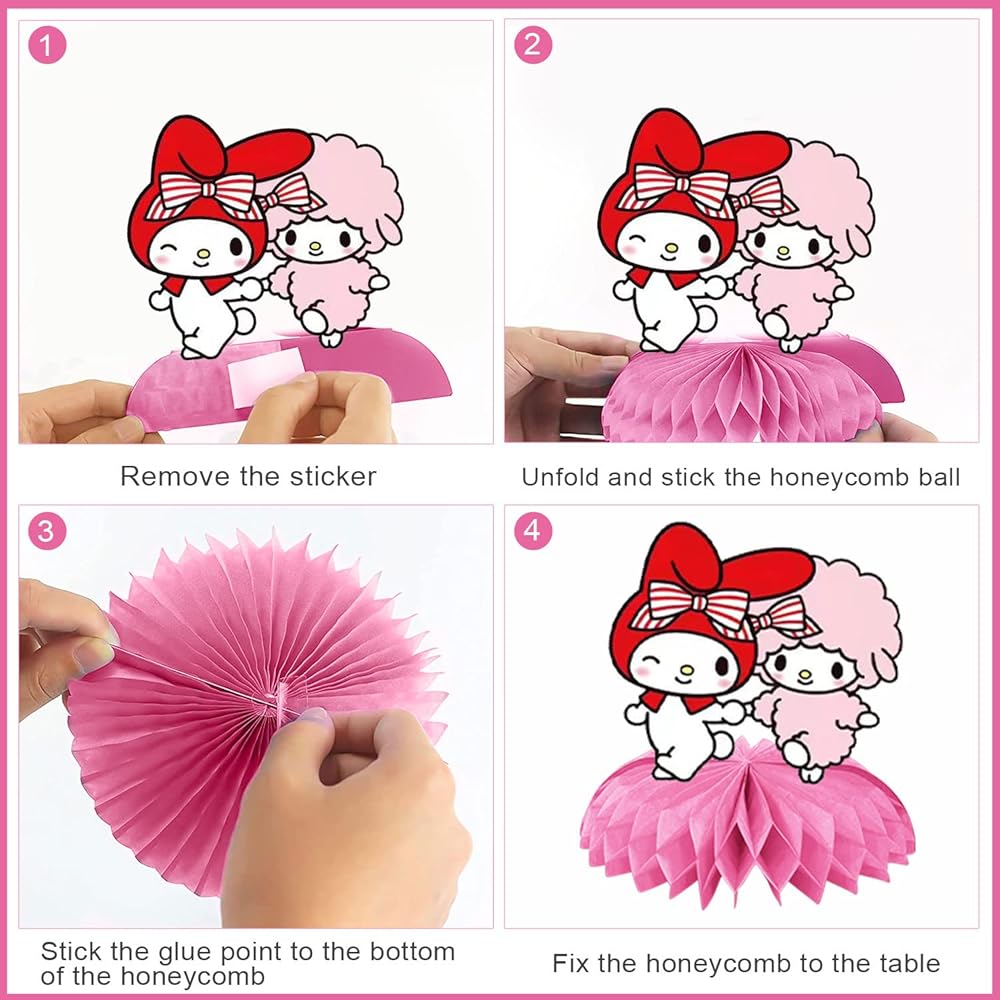 1

Remove the sticker

2

Unfold and stick the honeycomb ball

3

Stick the glue point to the bottom of the honeycomb

4

Fix the honeycomb to the table