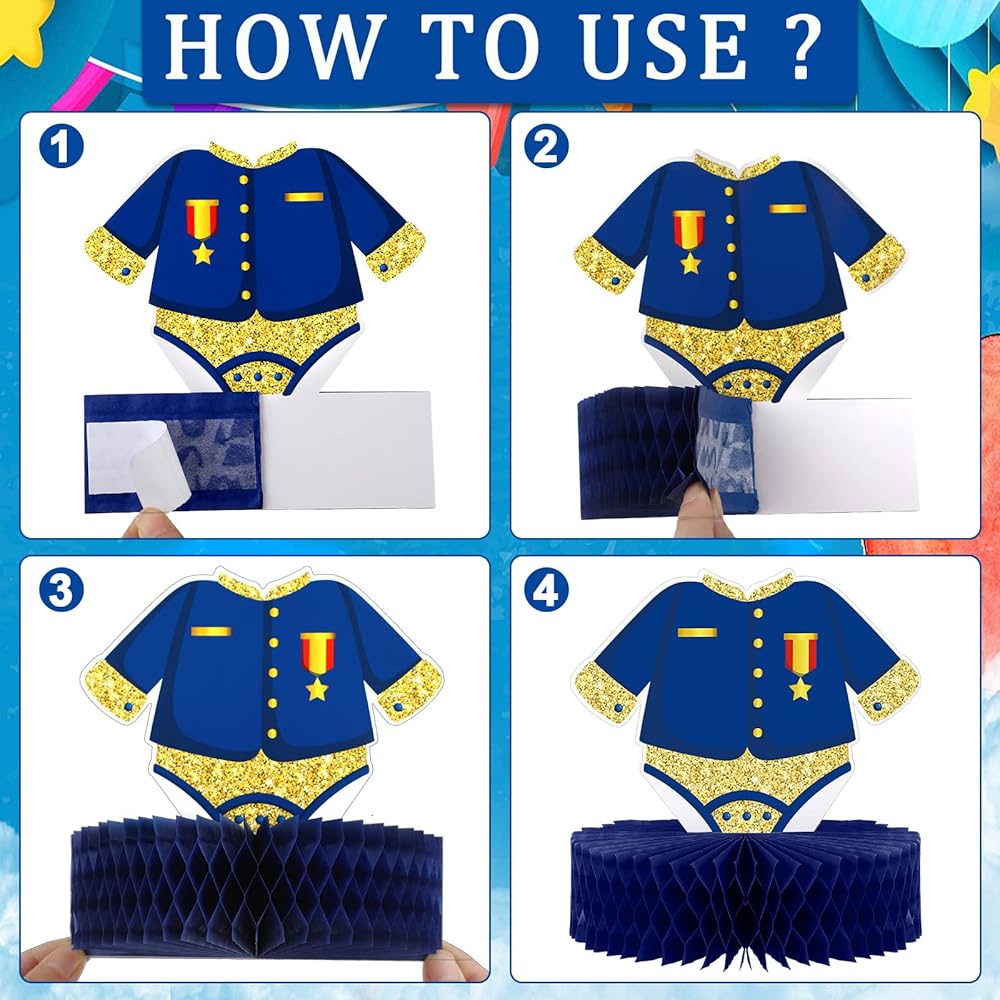 HOW TO USE ?

1

2

3

4